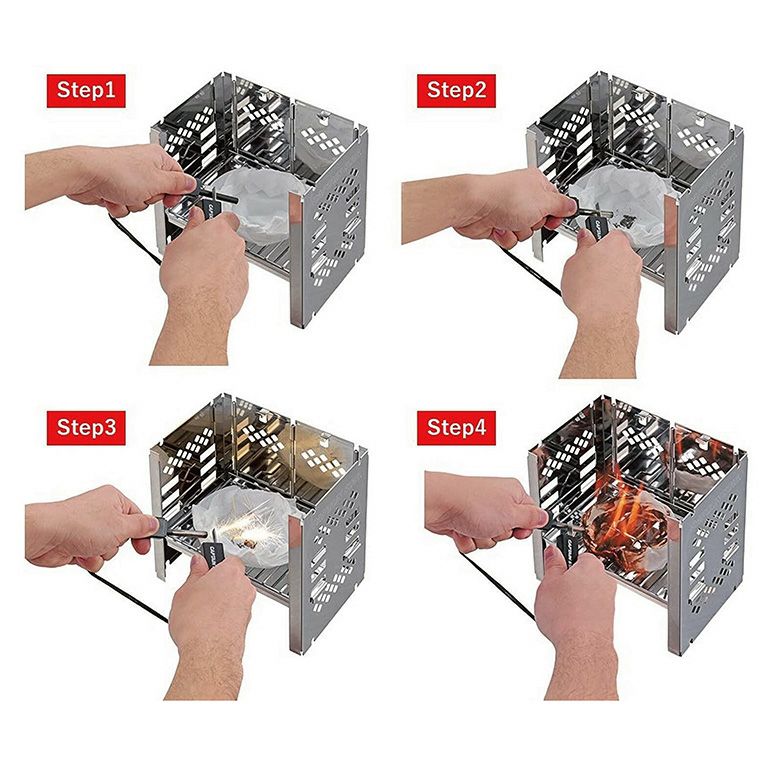 Step1

Step2

Step3

Step4